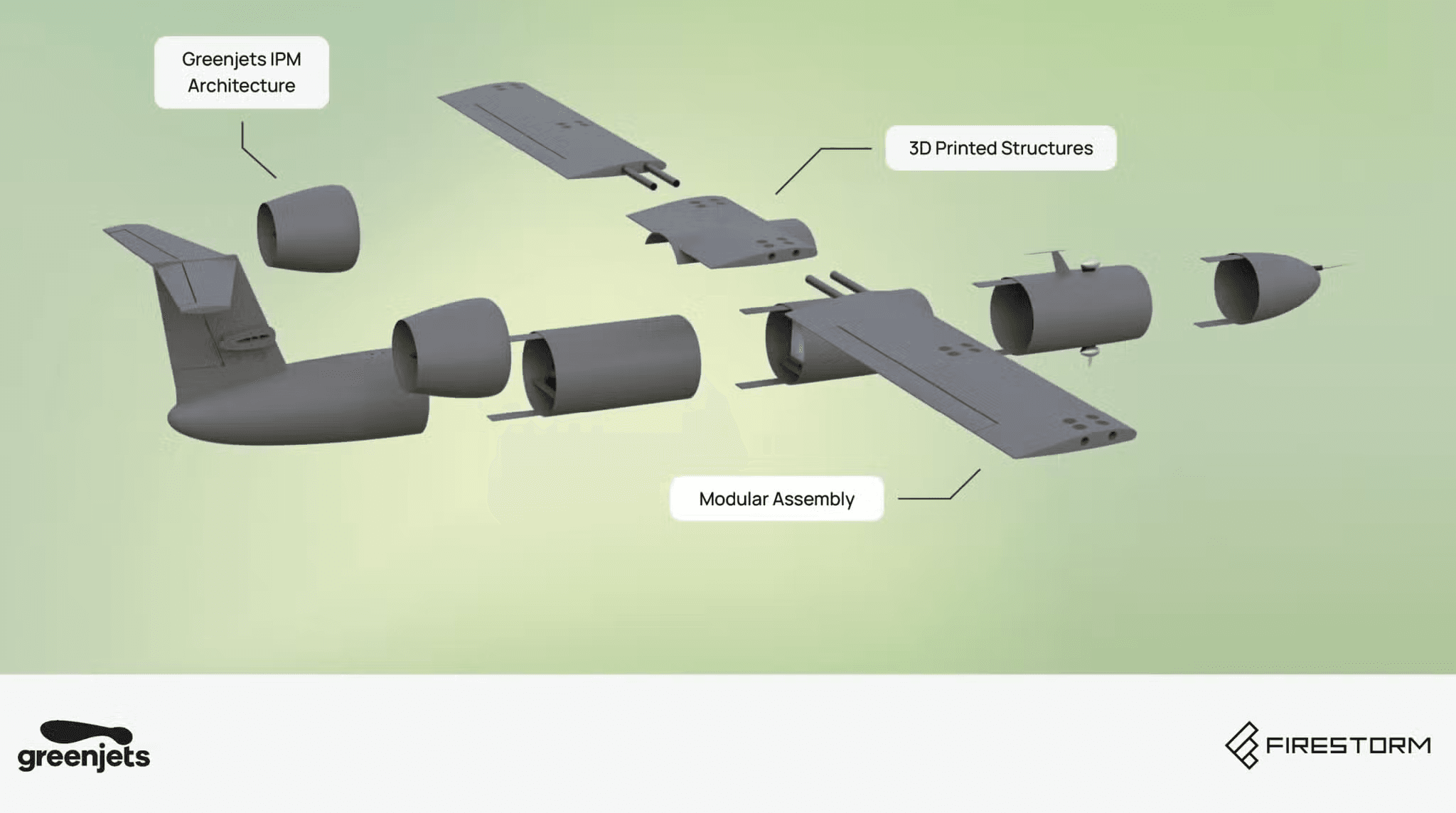 Greenjets IPM Architecture

3D Printed Structures

Modular Assembly

greenjets

FIRESTORM